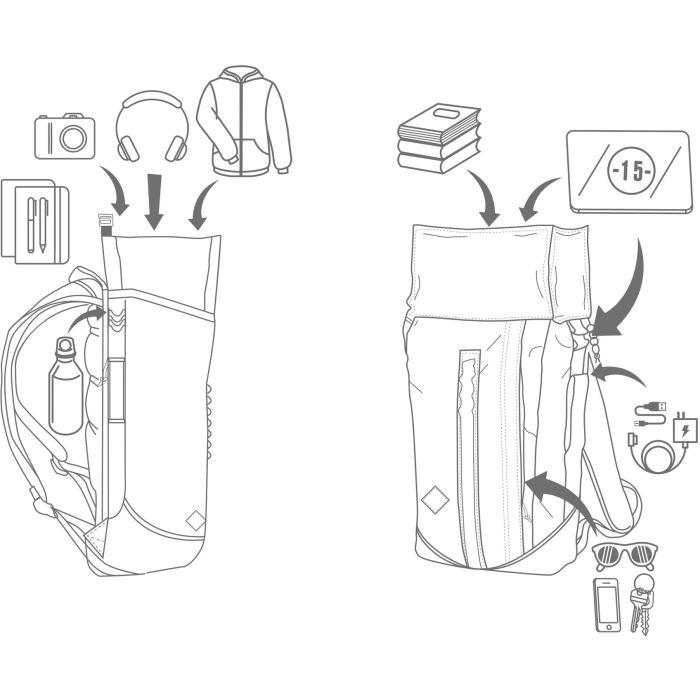 -15-